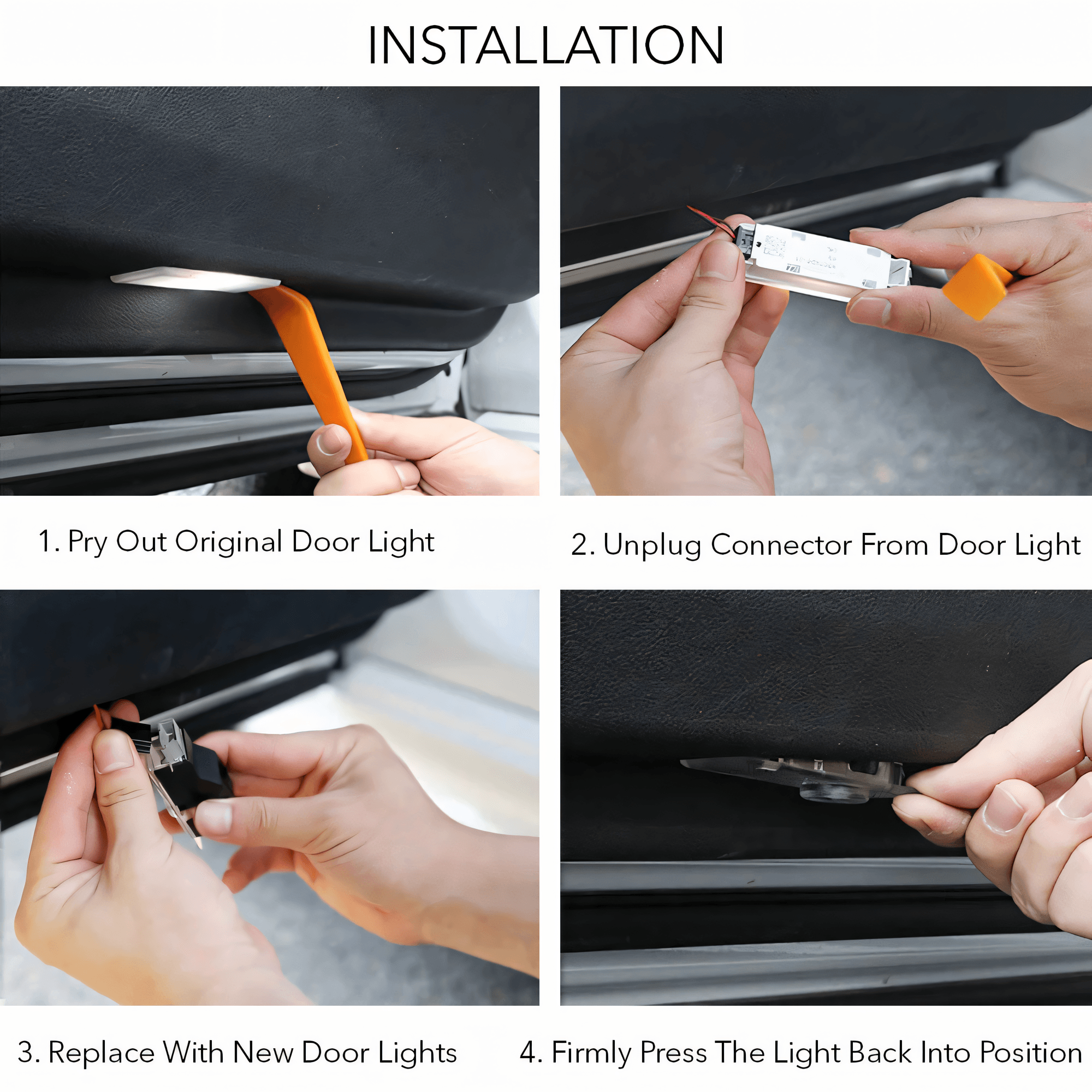 INSTALLATION

1. Pry Out Original Door Light

2. Unplug Connector From Door Light

3. Replace With New Door Lights

4. Firmly Press The Light Back Into Position